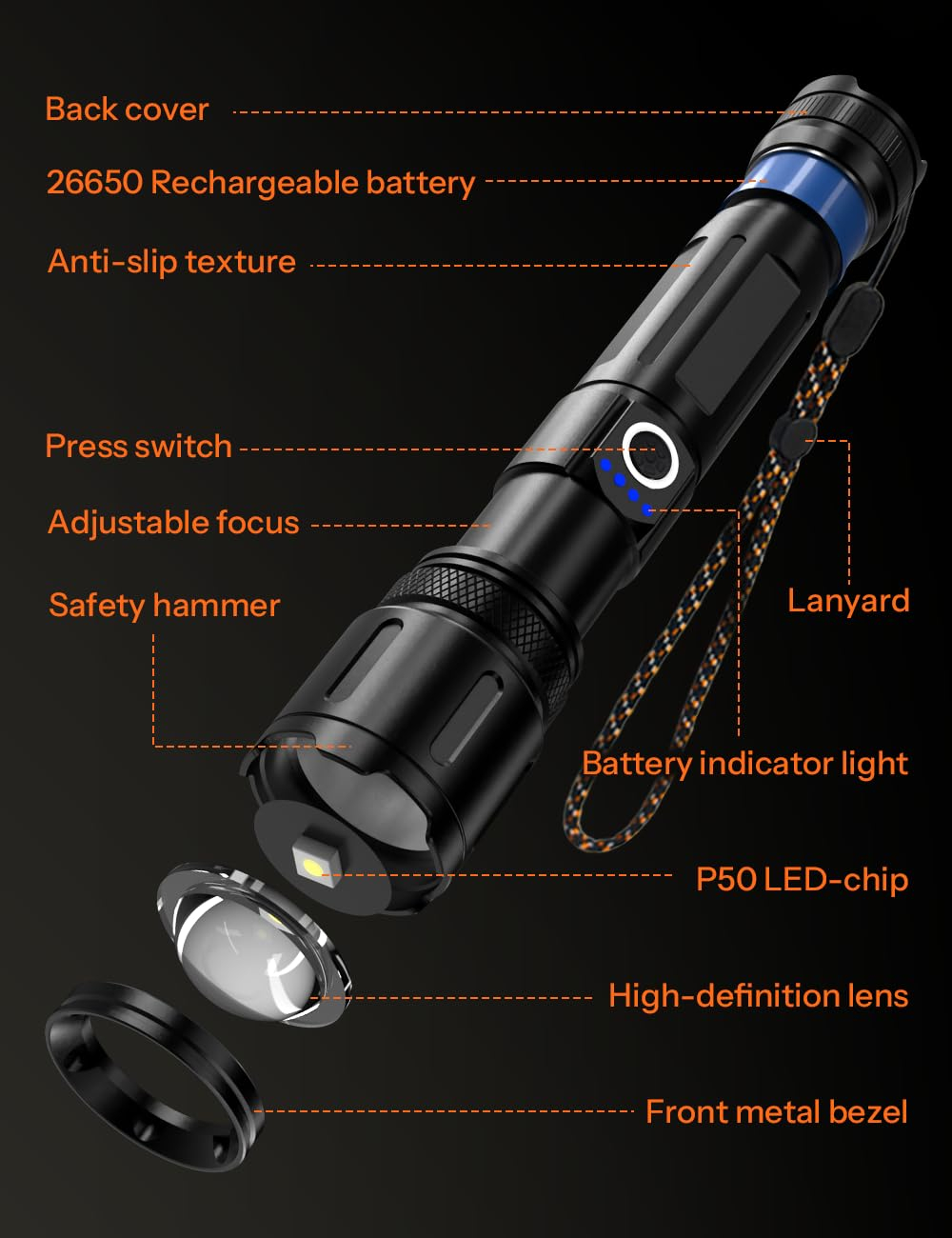 Back cover

26650 Rechargeable battery

Anti-slip texture

Press switch

Adjustable focus

Safety hammer

Lanyard

Battery indicator light

P50 LED-chip

High-definition lens

Front metal bezel