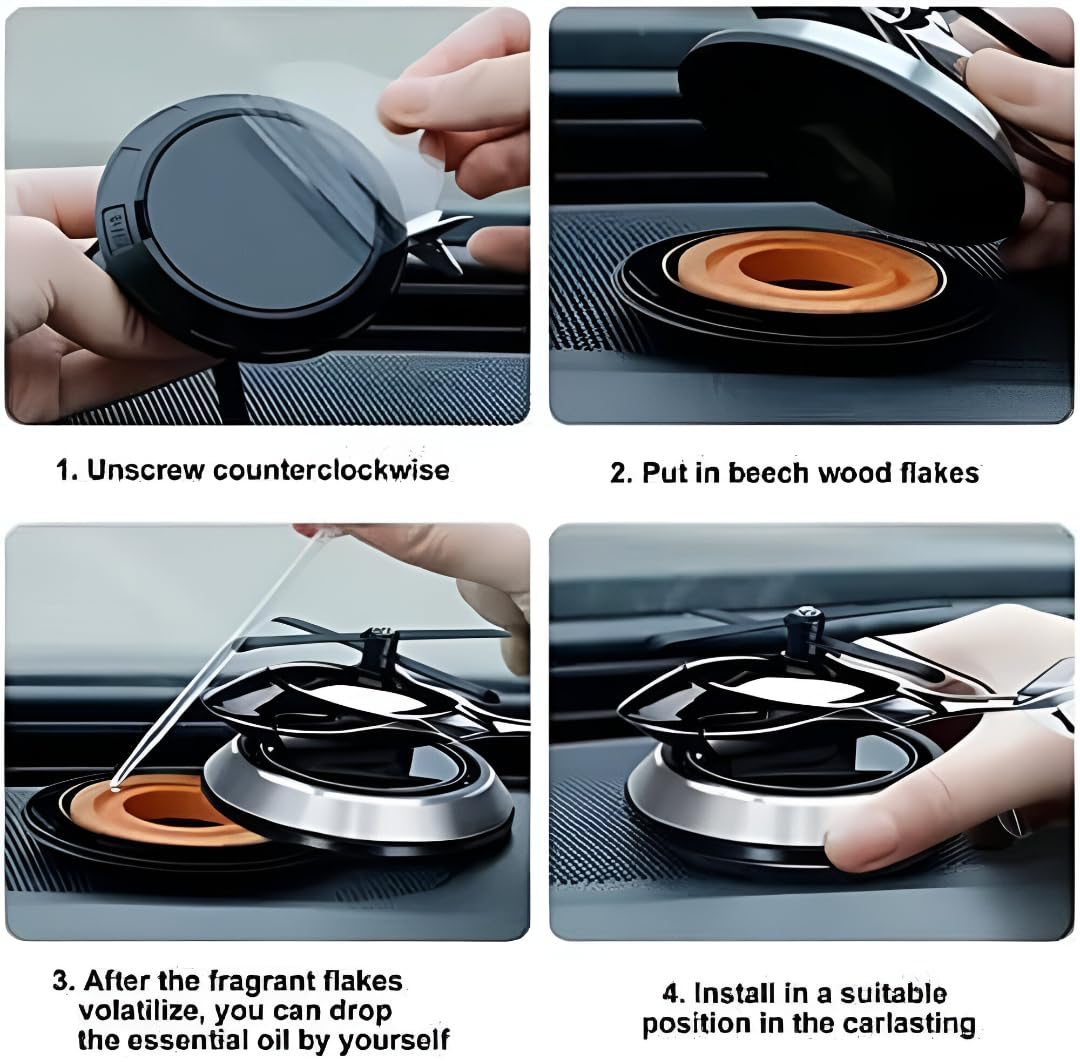 1. Unscrew counterclockwise

2. Put in beech wood flakes

3. After the fragrant flakes volatilize, you can drop the essential oil by yourself

4. Install in a suitable position in the carlasting