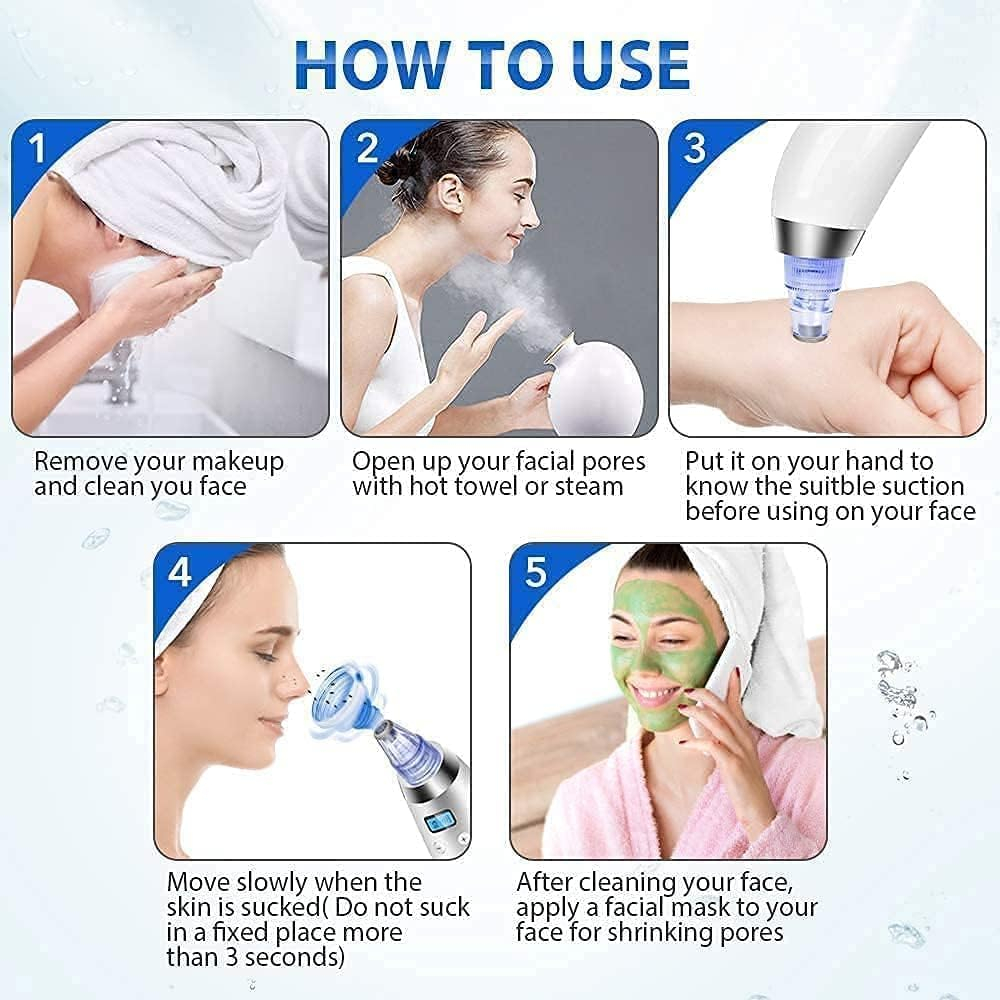 HOW TO USE

1

Remove your makeup and clean you face

2

Open up your facial pores with hot towel or steam

3

Put it on your hand to know the suitble suction before using on your face

4

Move slowly when the skin is sucked( Do not suck in a fixed place more than 3 seconds)

5

After cleaning your face, apply a facial mask to your face for shrinking pores